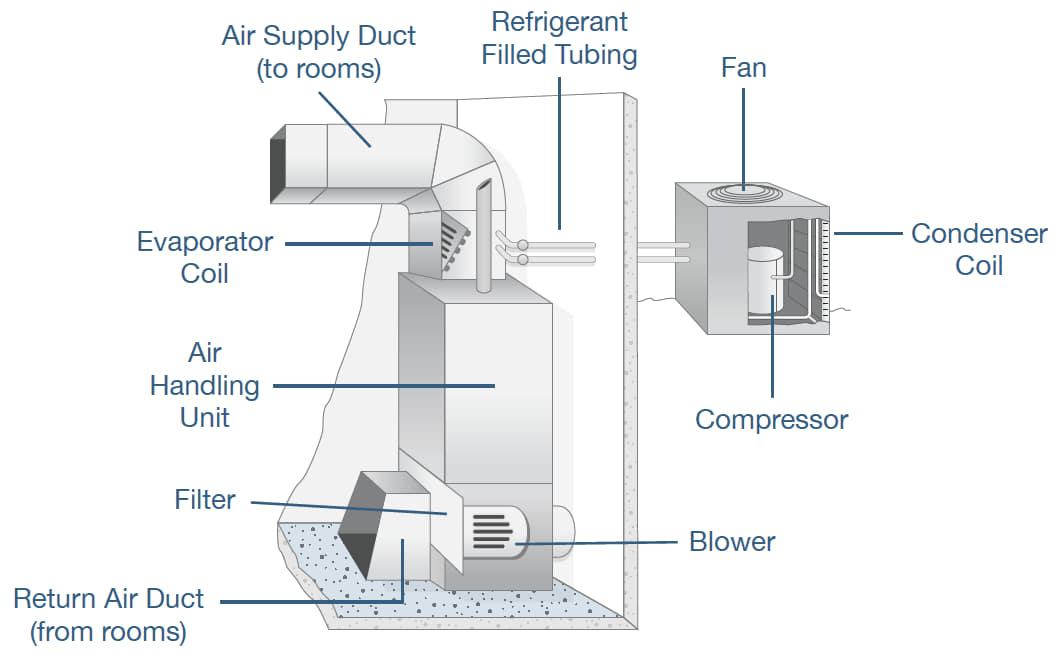 Air Supply Duct
(to rooms)

Refrigerant
Filled Tubing

Fan

Evaporator
Coil

Condenser
Coil

Air
Handling
Unit

Compressor

Filter

Blower

Return Air Duct
(from rooms)